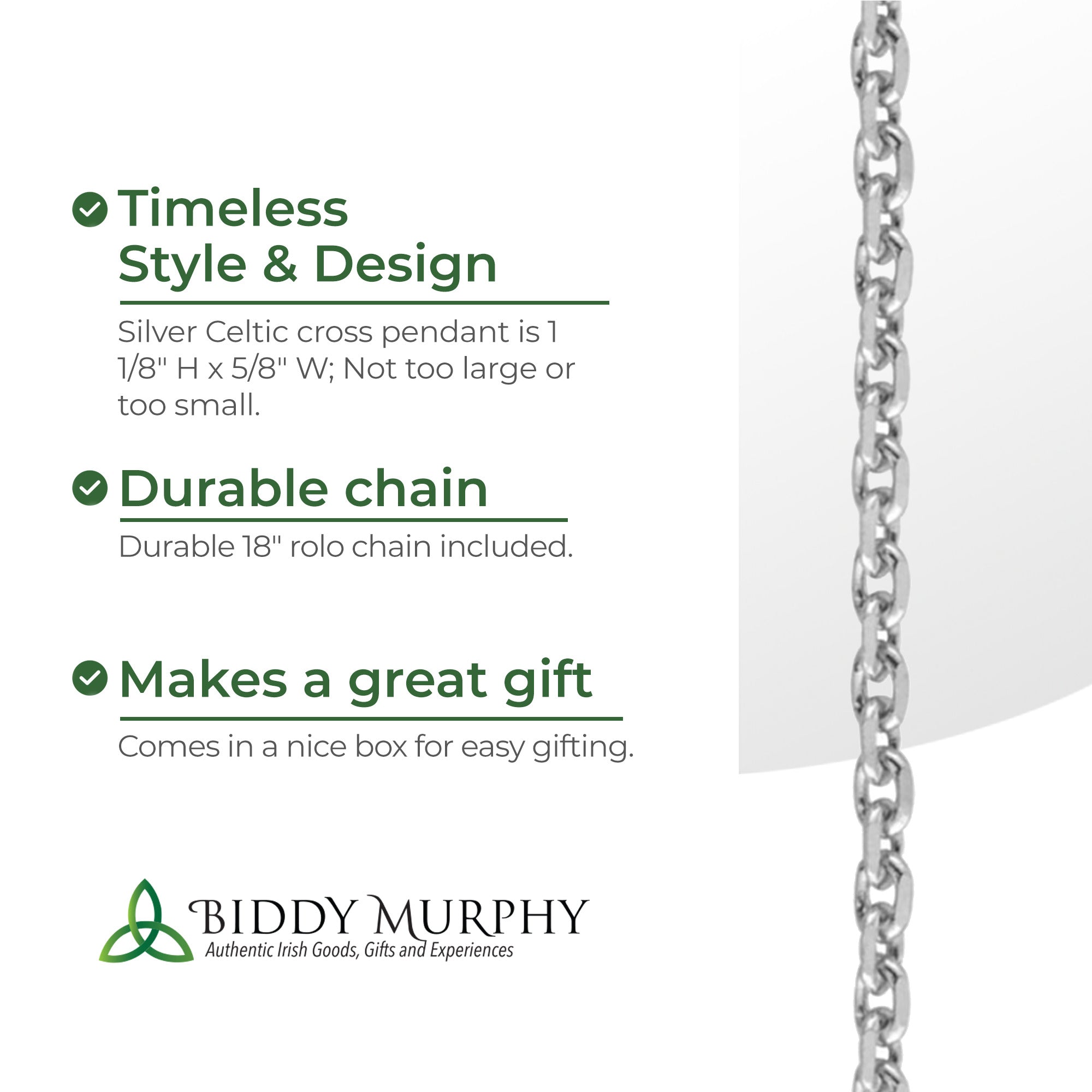 Timeless Style & Design

Silver Celtic cross pendant is 1 1/8" H x 5/8" W; Not too large or too small.

Durable chain

Durable 18" rolo chain included.

Makes a great gift

Comes in a nice box for easy gifting.

BIDDY MURPHY
Authentic Irish Goods, Gifts and Experiences