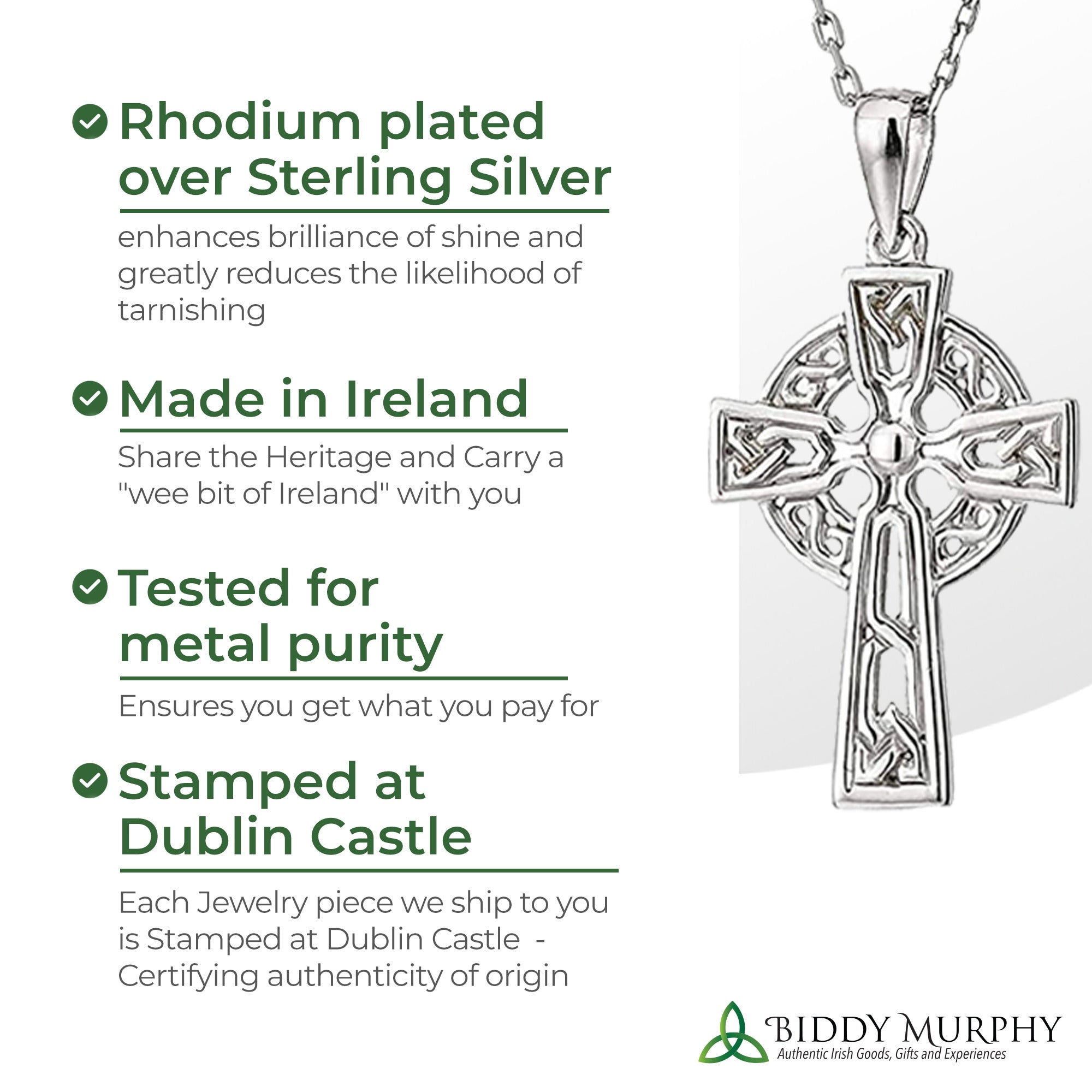 Rhodium plated over Sterling Silver

enhances brilliance of shine and greatly reduces the likelihood of tarnishing

Made in Ireland

Share the Heritage and Carry a "wee bit of Ireland" with you

Tested for metal purity

Ensures you get what you pay for

Stamped at Dublin Castle

Each Jewelry piece we ship to you is Stamped at Dublin Castle - Certifying authenticity of origin

BIDDY MURPHY
Authentic Irish Goods, Gifts and Experiences