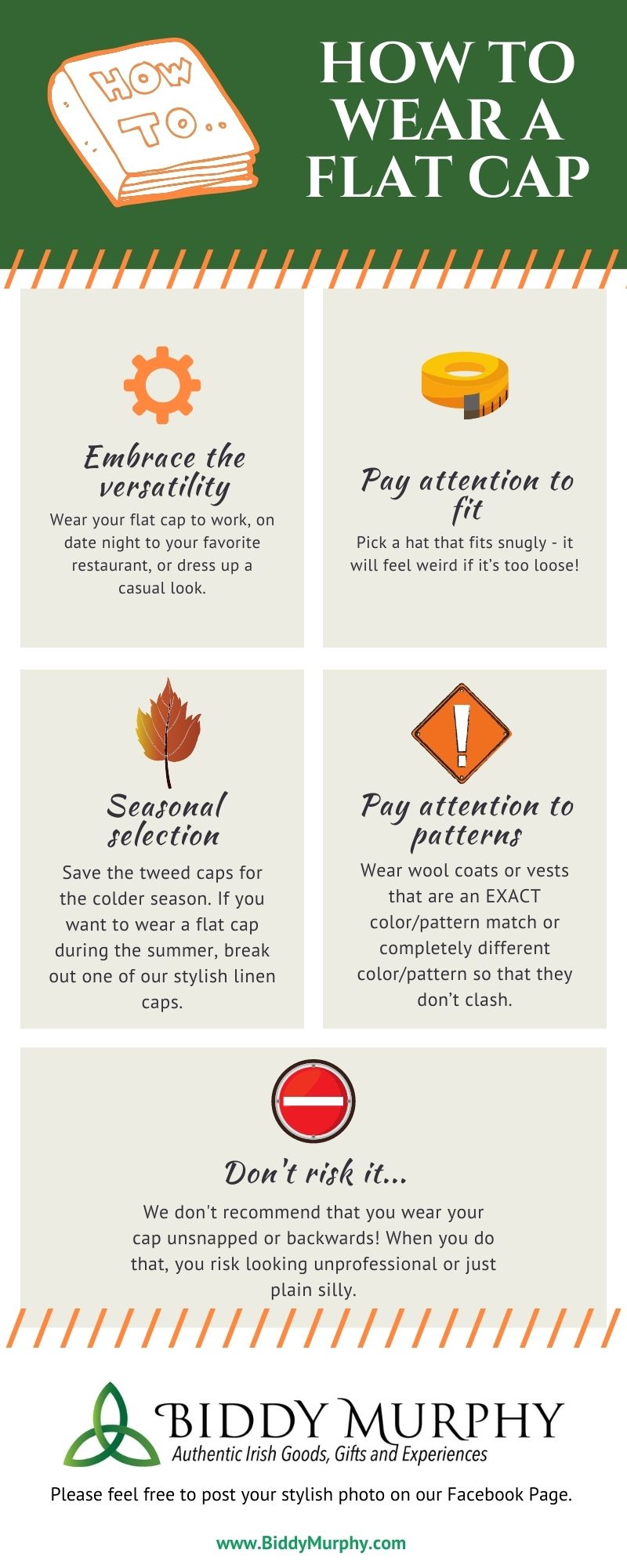 HOW TO..

HOW TO WEAR A FLAT CAP

Embrace the versatility

Wear your flat cap to work, on date night to your favorite restaurant, or dress up a casual look.

Pay attention to fit

Pick a hat that fits snugly - it will feel weird if it's too loose!

Seasonal selection

Save the tweed caps for the colder season. If you want to wear a flat cap during the summer, break out one of our stylish linen caps.

Pay attention to patterns

Wear wool coats or vests that are an EXACT color/pattern match or completely different color/pattern so that they don't clash.

Don't risk it...

We don't recommend that you wear your cap unsnapped or backwards! When you do that, you risk looking unprofessional or just plain silly.

BIDDY MURPHY
Authentic Irish Goods, Gifts and Experiences

Please feel free to post your stylish photo on our Facebook Page.

www.BiddyMurphy.com