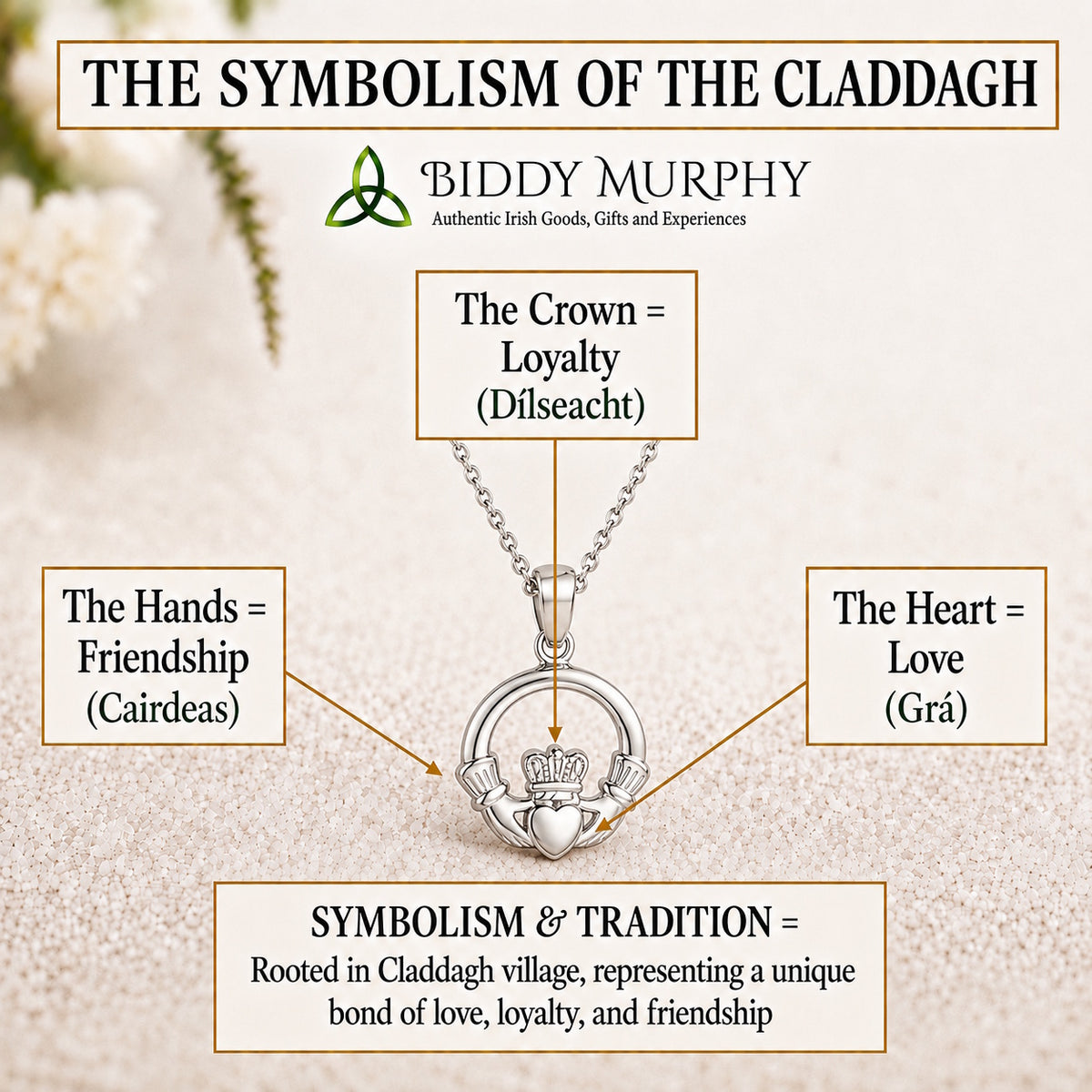 THE SYMBOLISM OF THE CLADDAGH

BIDDY MURPHY
Authentic Irish Goods, Gifts and Experiences

The Crown =
Loyalty
(Dílseacht)

The Hands =
Friendship
(Cairdeas)

The Heart =
Love
(Grá)

SYMBOLISM & TRADITION =
Rooted in Claddagh village, representing a unique bond of love, loyalty, and friendship