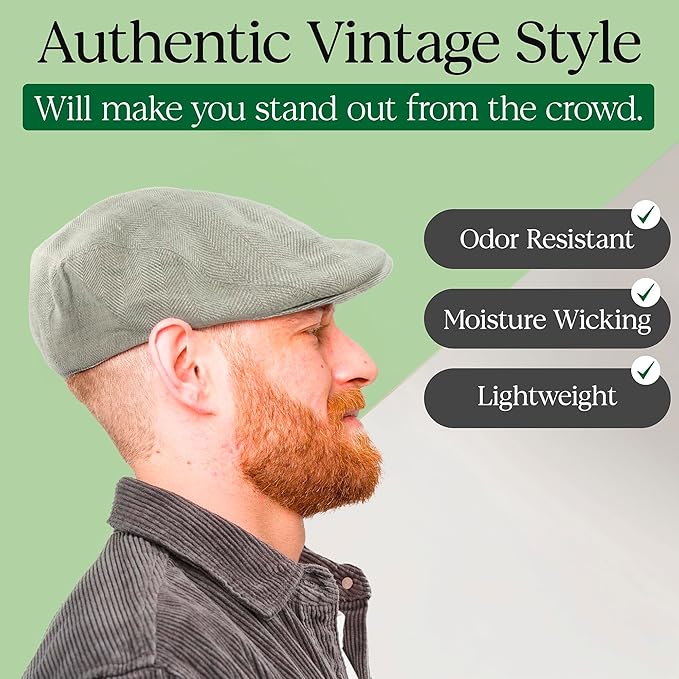 Authentic Vintage Style

Will make you stand out from the crowd.

Odor Resistant

Moisture Wicking

Lightweight