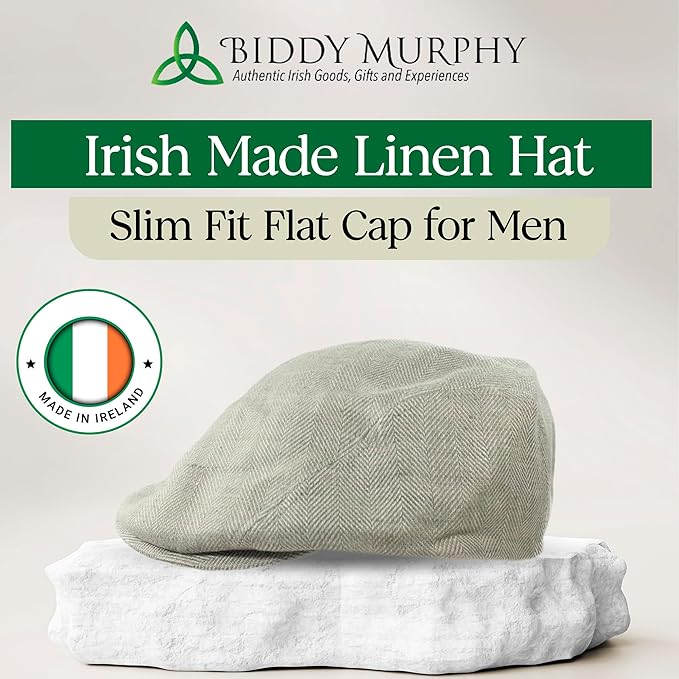 BIDDY MURPHY
Authentic Irish Goods, Gifts and Experiences

Irish Made Linen Hat

Slim Fit Flat Cap for Men

MADE IN IRELAND