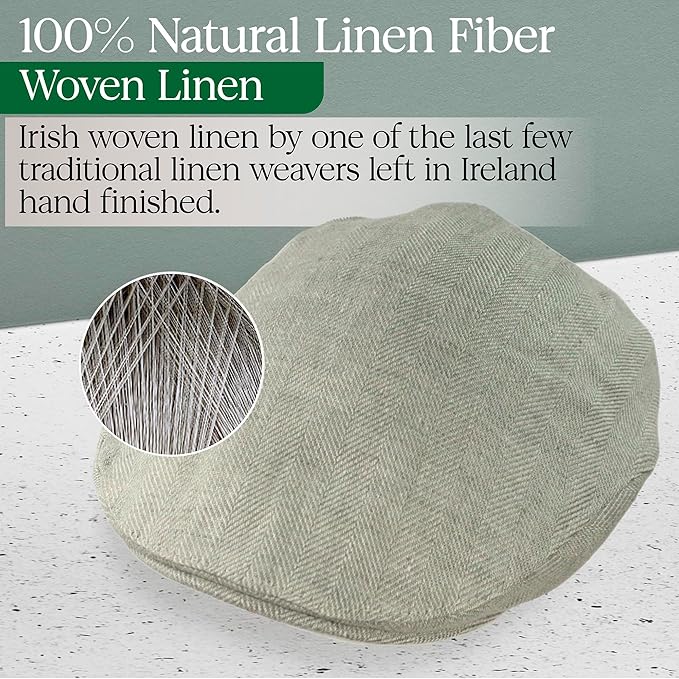 100% Natural Linen Fiber

Woven Linen

Irish woven linen by one of the last few traditional linen weavers left in Ireland hand finished.