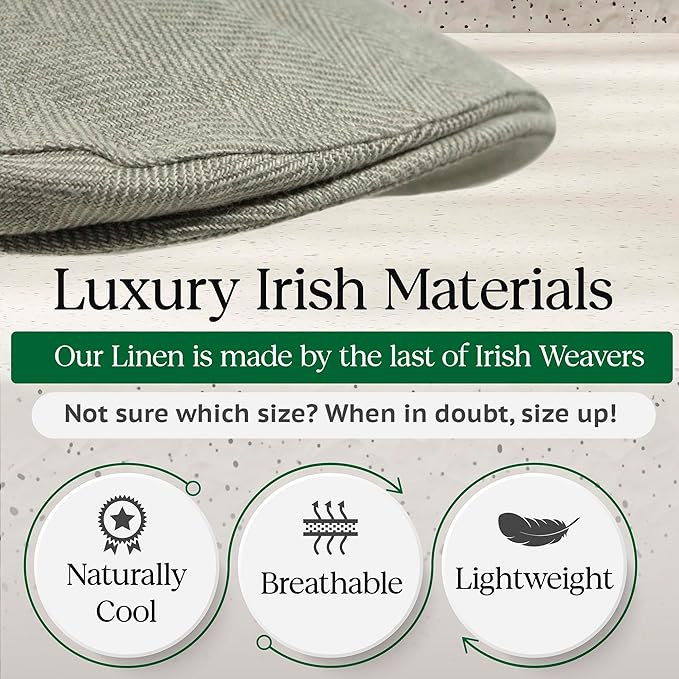 Luxury Irish Materials

Our Linen is made by the last of Irish Weavers

Not sure which size? When in doubt, size up!

Naturally Cool

Breathable

Lightweight