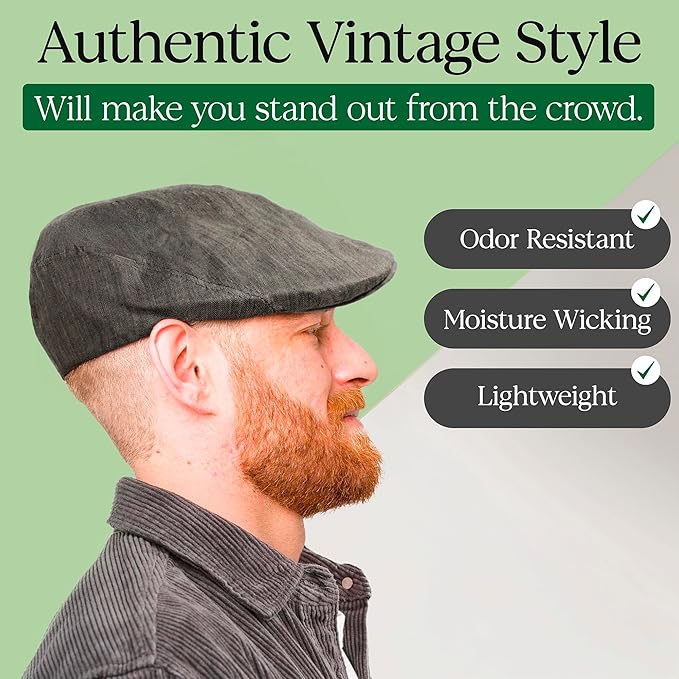 Authentic Vintage Style

Will make you stand out from the crowd.

Odor Resistant

Moisture Wicking

Lightweight