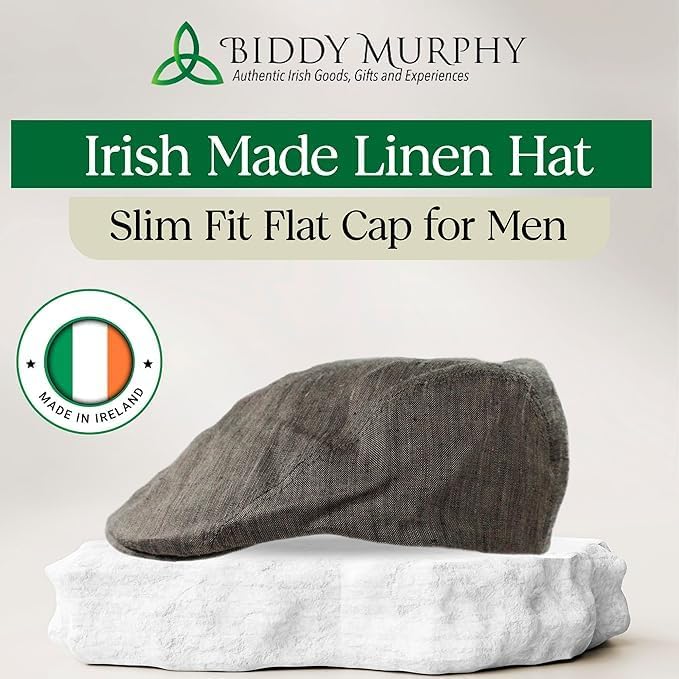 BIDDY MURPHY
Authentic Irish Goods, Gifts and Experiences

Irish Made Linen Hat

Slim Fit Flat Cap for Men

MADE IN IRELAND