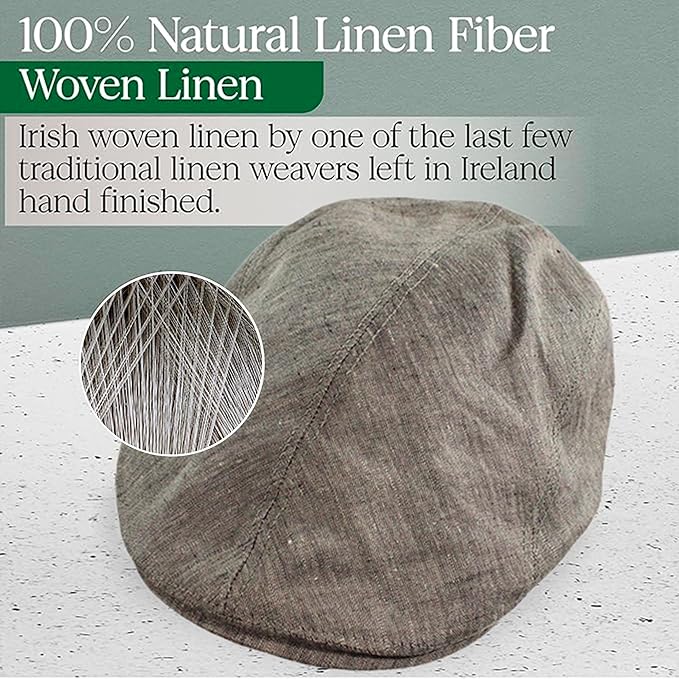 100% Natural Linen Fiber

Woven Linen

Irish woven linen by one of the last few traditional linen weavers left in Ireland hand finished.