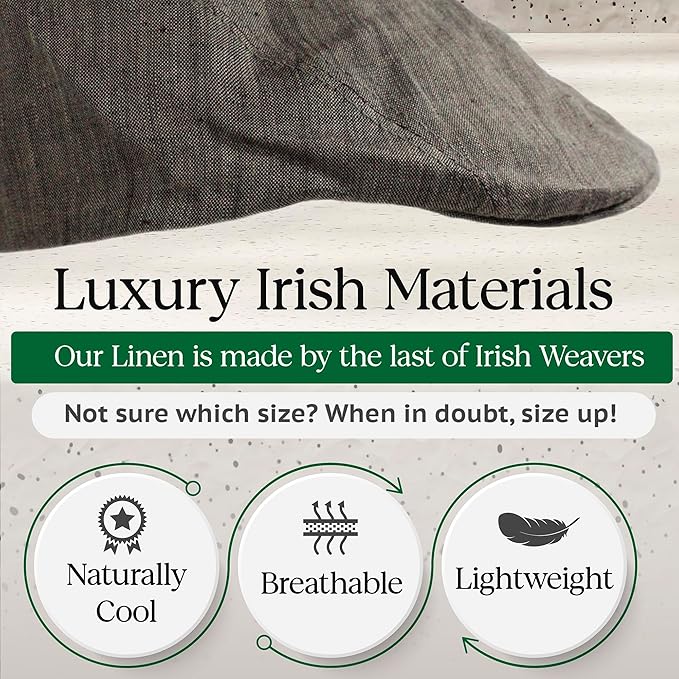 Luxury Irish Materials

Our Linen is made by the last of Irish Weavers

Not sure which size? When in doubt, size up!

Naturally Cool

Breathable

Lightweight