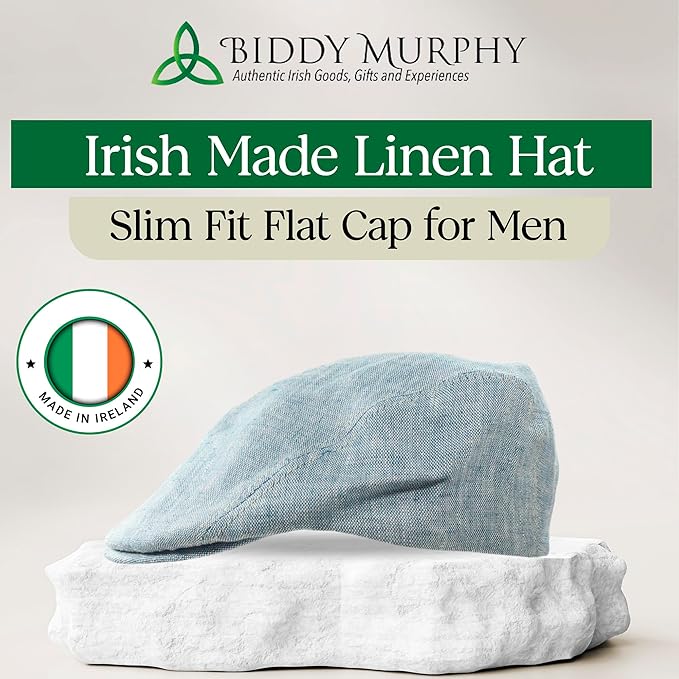 BIDDY MURPHY
Authentic Irish Goods, Gifts and Experiences

Irish Made Linen Hat

Slim Fit Flat Cap for Men

MADE IN IRELAND