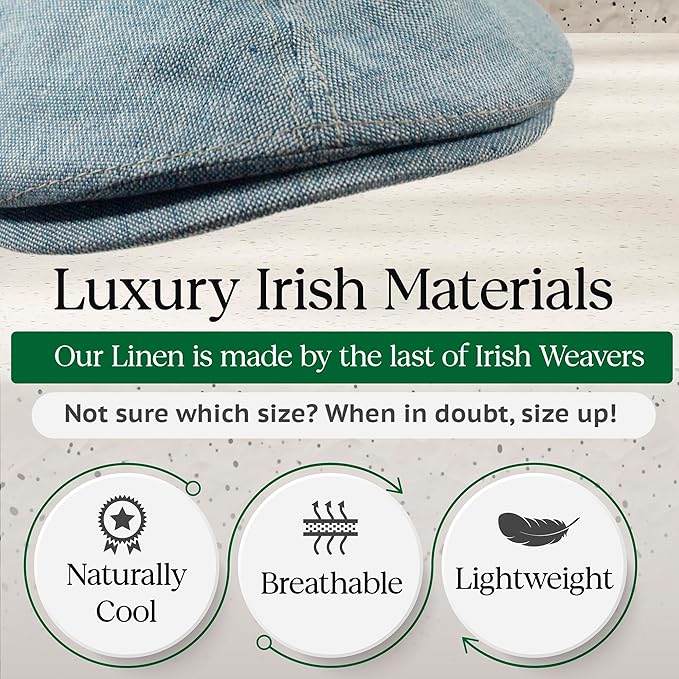 Luxury Irish Materials

Our Linen is made by the last of Irish Weavers

Not sure which size? When in doubt, size up!

Naturally Cool

Breathable

Lightweight