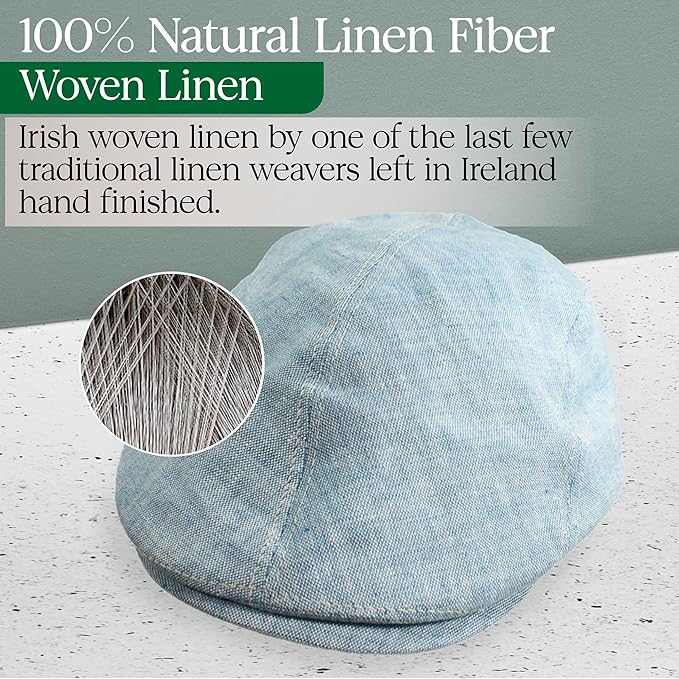 100% Natural Linen Fiber

Woven Linen

Irish woven linen by one of the last few traditional linen weavers left in Ireland hand finished.