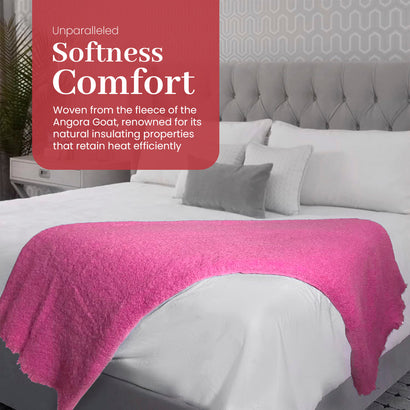 Unparalleled
Softness
Comfort

Woven from the fleece of the Angora Goat, renowned for its natural insulating properties that retain heat efficiently