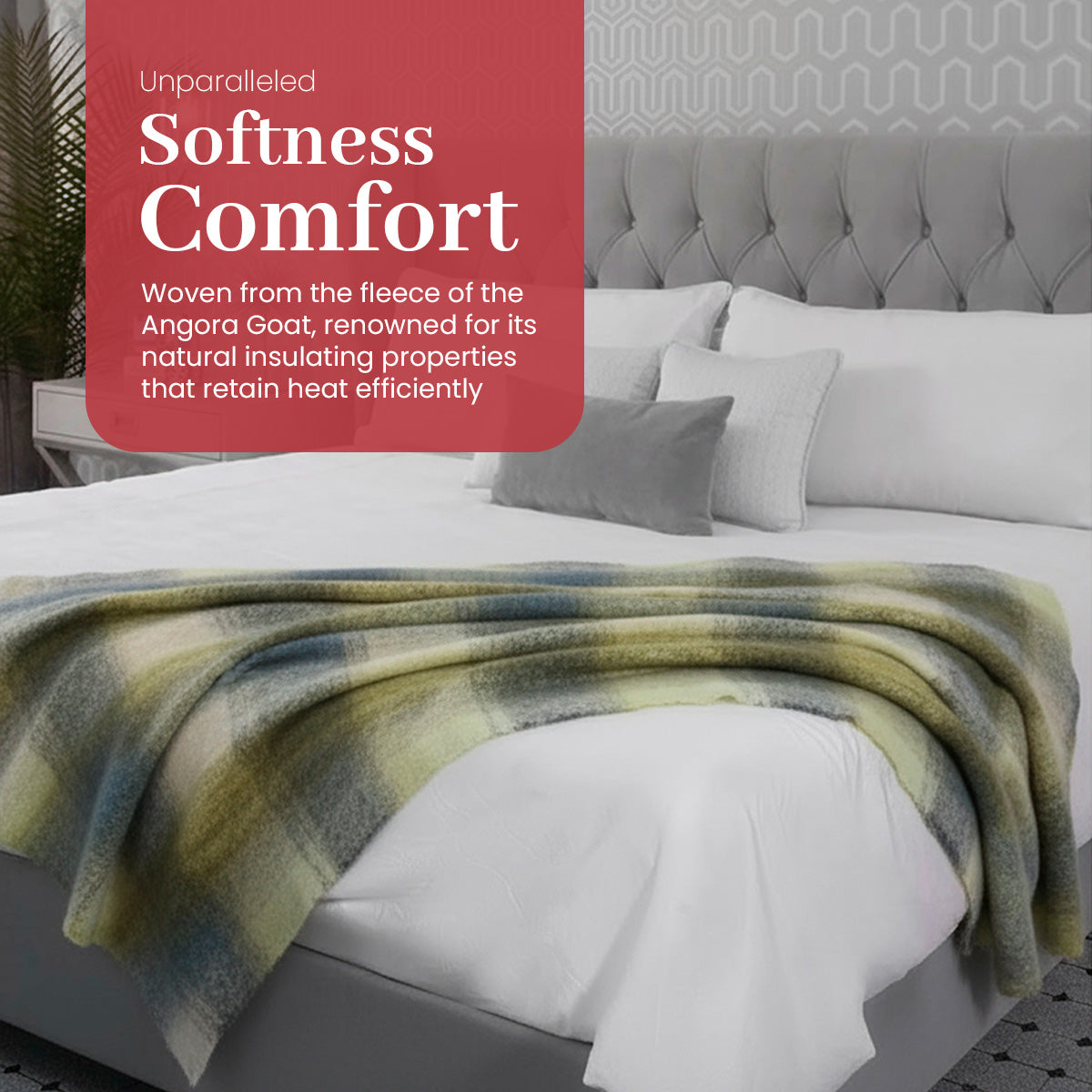 Unparalleled
Softness
Comfort

Woven from the fleece of the Angora Goat, renowned for its natural insulating properties that retain heat efficiently