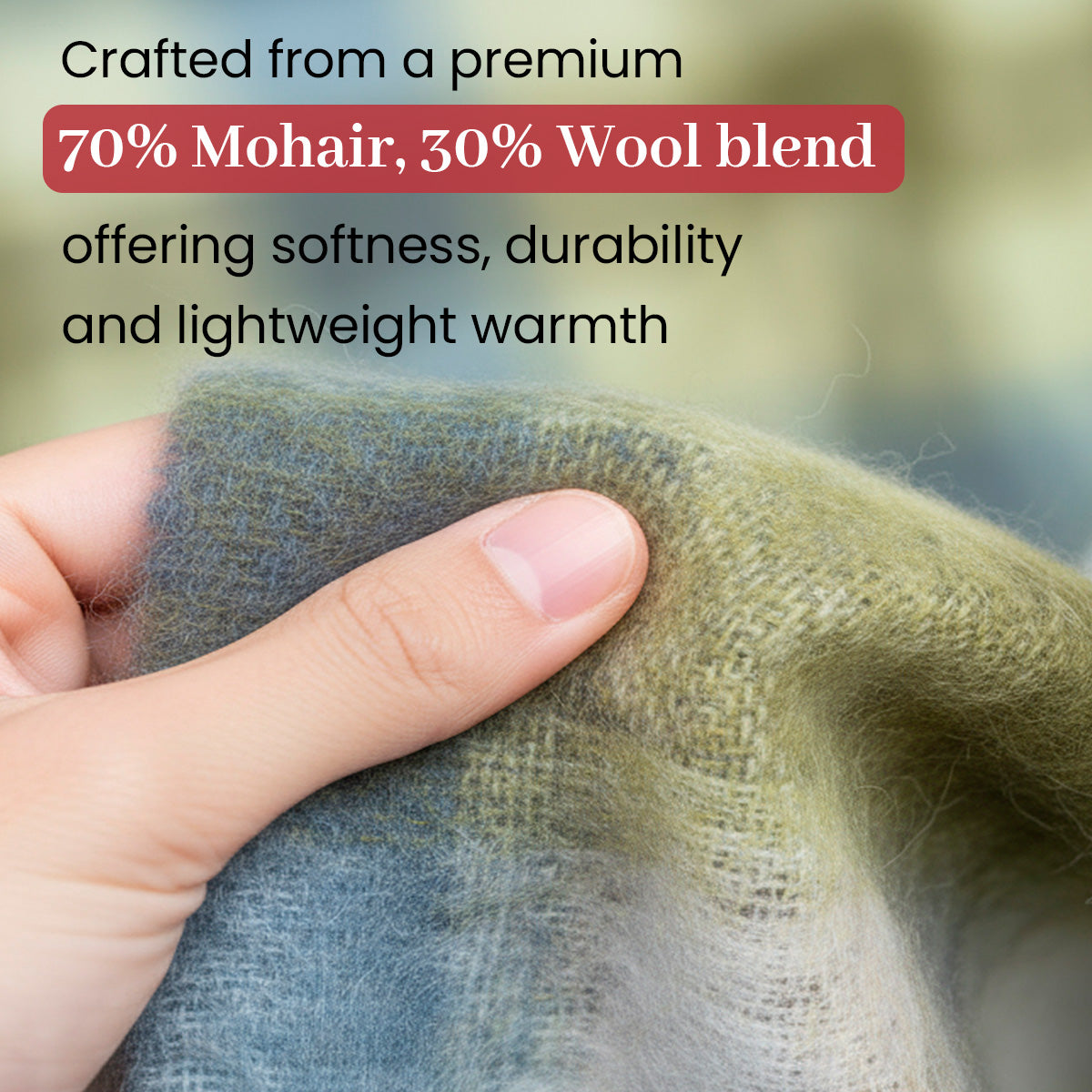 Crafted from a premium

70% Mohair, 30% Wool blend

offering softness, durability and lightweight warmth