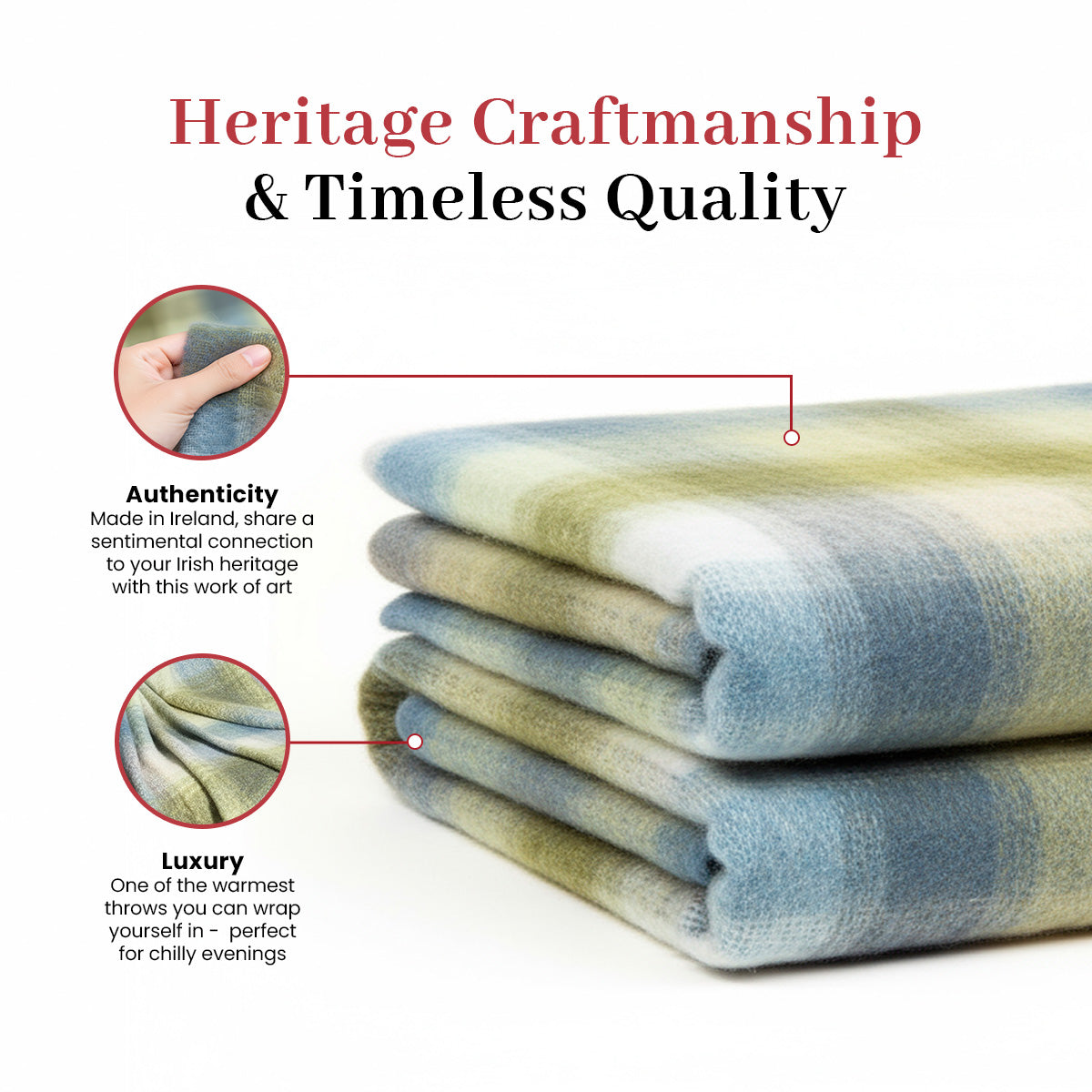 Heritage Craftmanship
& Timeless Quality

Authenticity
Made in Ireland, share a sentimental connection to your Irish heritage with this work of art

Luxury
One of the warmest throws you can wrap yourself in - perfect for chilly evenings