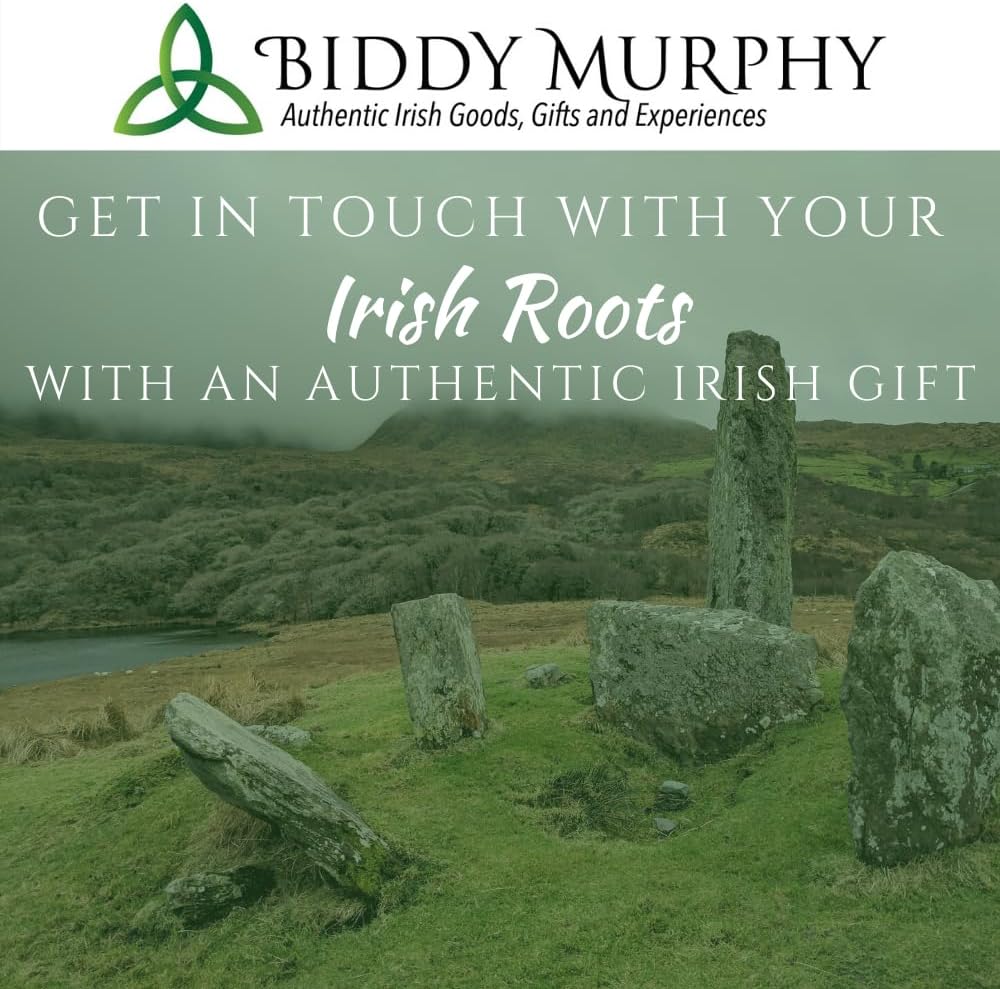 BIDDY MURPHY
Authentic Irish Goods, Gifts and Experiences

GET IN TOUCH WITH YOUR
Irish Roots
WITH AN AUTHENTIC IRISH GIFT