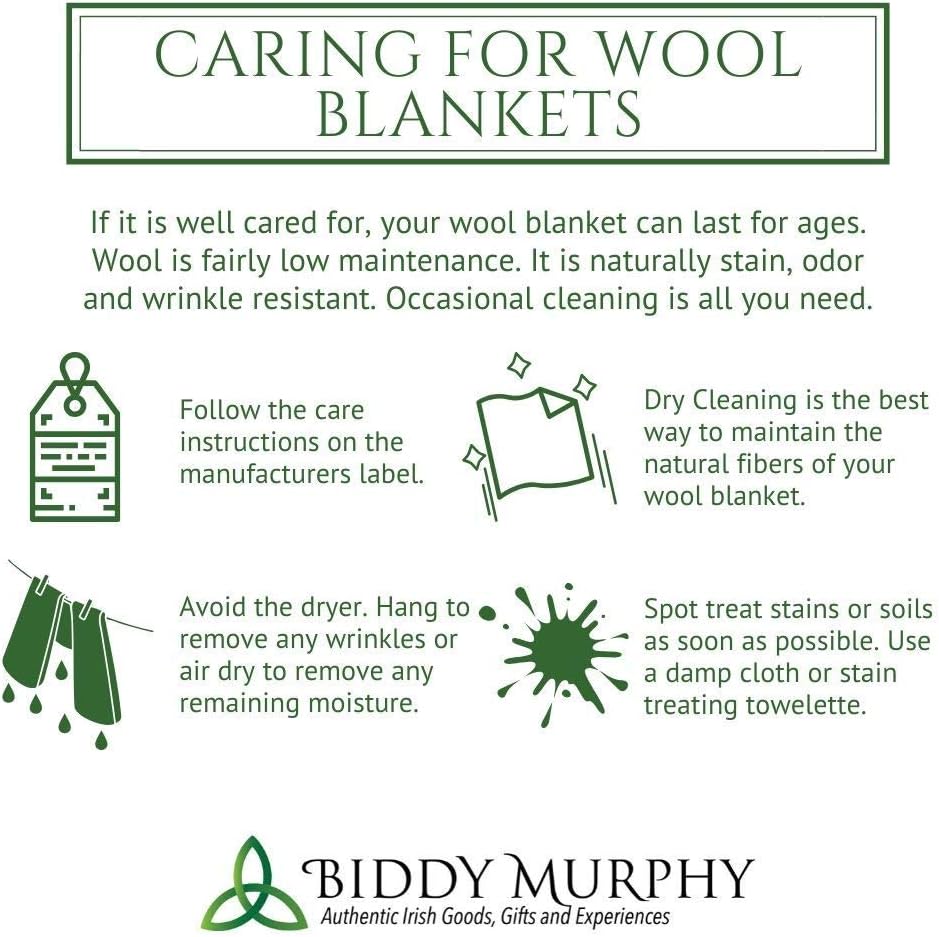 CARING FOR WOOL BLANKETS

If it is well cared for, your wool blanket can last for ages. Wool is fairly low maintenance. It is naturally stain, odor and wrinkle resistant. Occasional cleaning is all you need.

Follow the care instructions on the manufacturers label.

Dry Cleaning is the best way to maintain the natural fibers of your wool blanket.

Avoid the dryer. Hang to remove any wrinkles or air dry to remove any remaining moisture.

Spot treat stains or soils as soon as possible. Use a damp cloth or stain treating towelette.

BIDDY MURPHY
Authentic Irish Goods, Gifts and Experiences