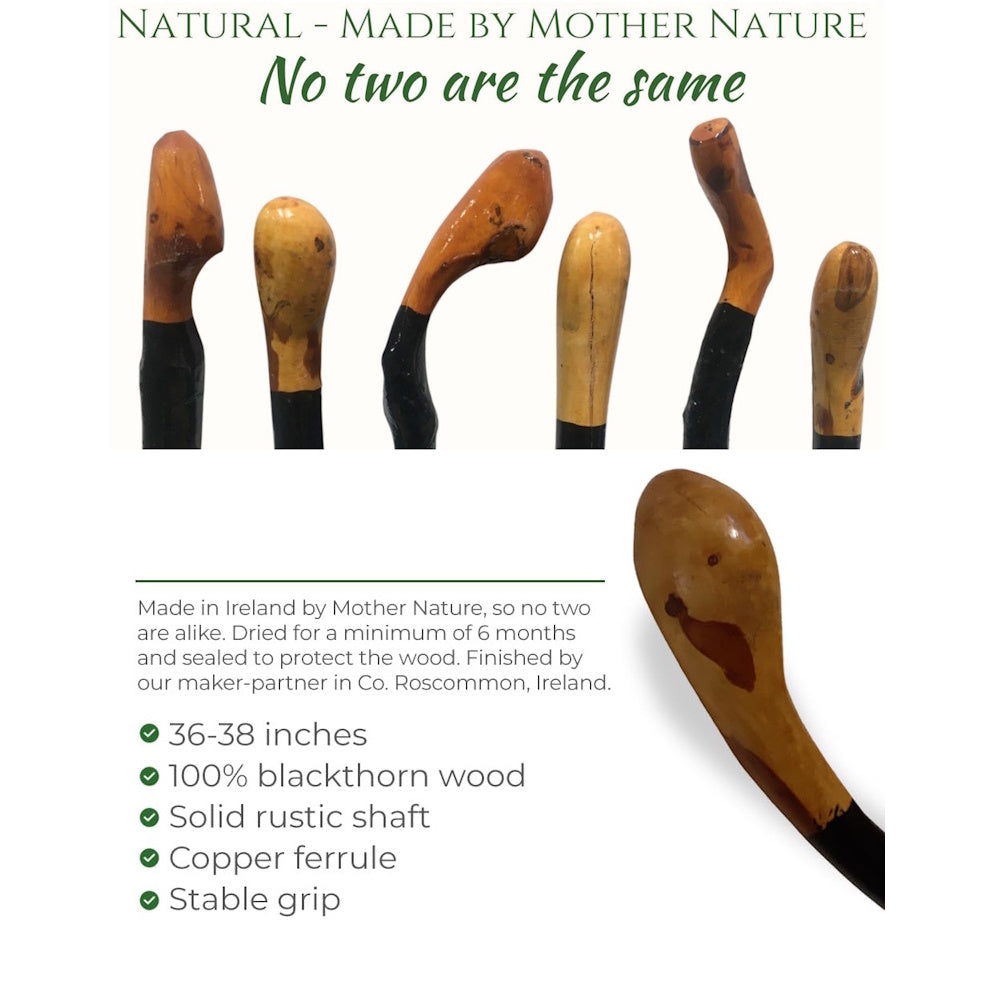 NATURAL - MADE BY MOTHER NATURE

No two are the same

Made in Ireland by Mother Nature, so no two are alike. Dried for a minimum of 6 months and sealed to protect the wood. Finished by our maker-partner in Co. Roscommon, Ireland.

36-38 inches
100% blackthorn wood
Solid rustic shaft
Copper ferrule
Stable grip